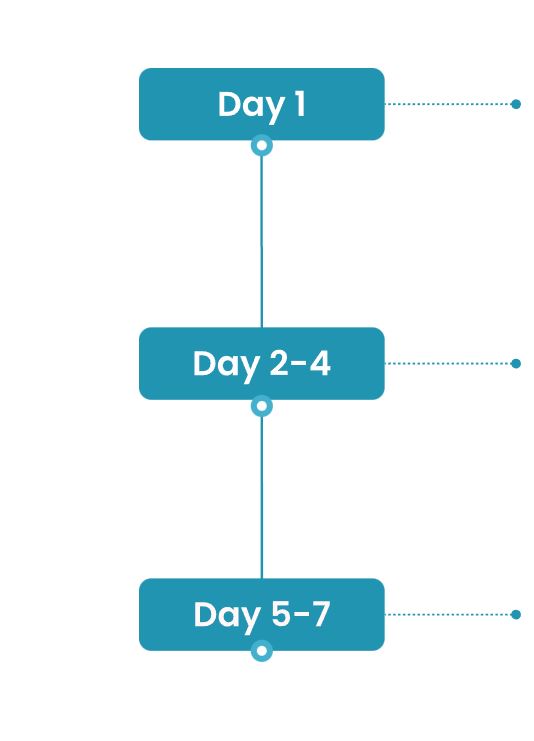 Day 1

Day 2-4

Day 5-7